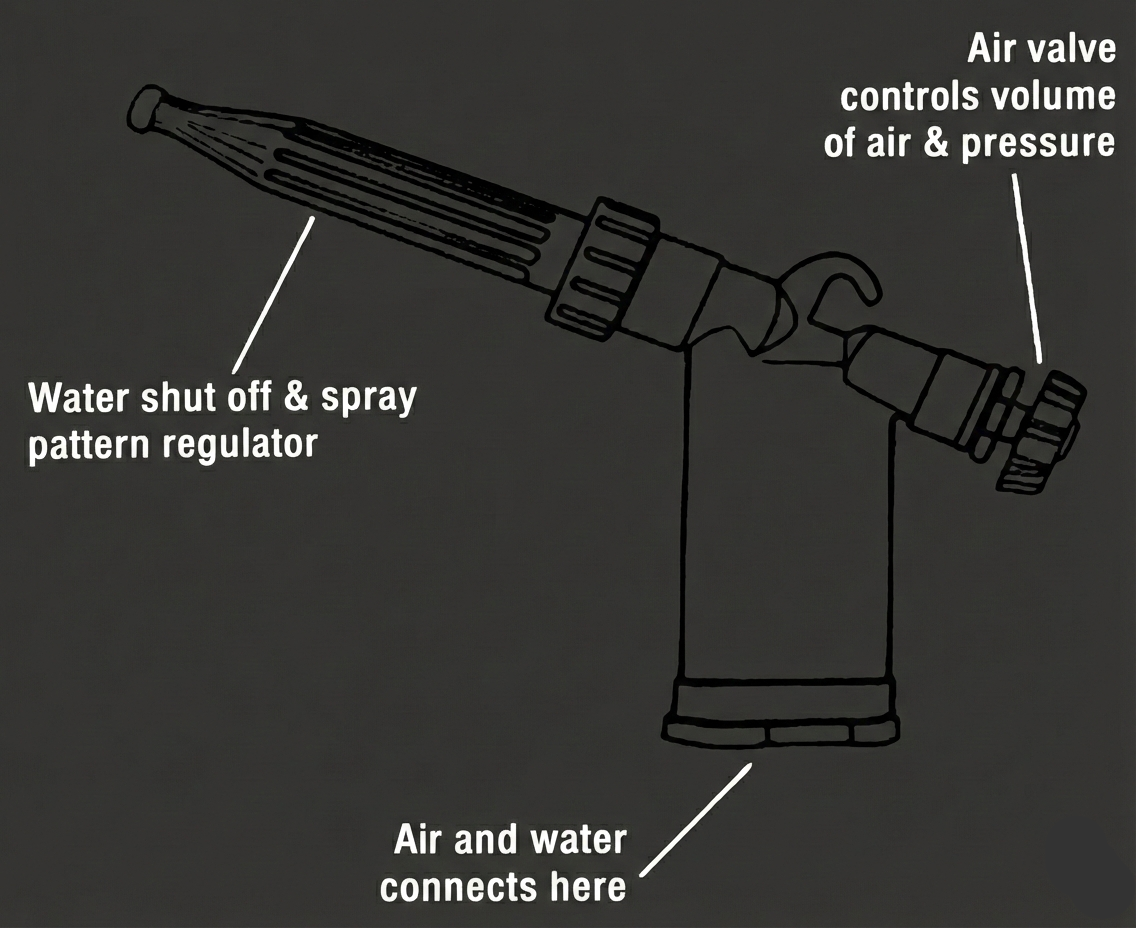 Air valve controls volume of air & pressure

Water shut off & spray pattern regulator

Air and water connects here